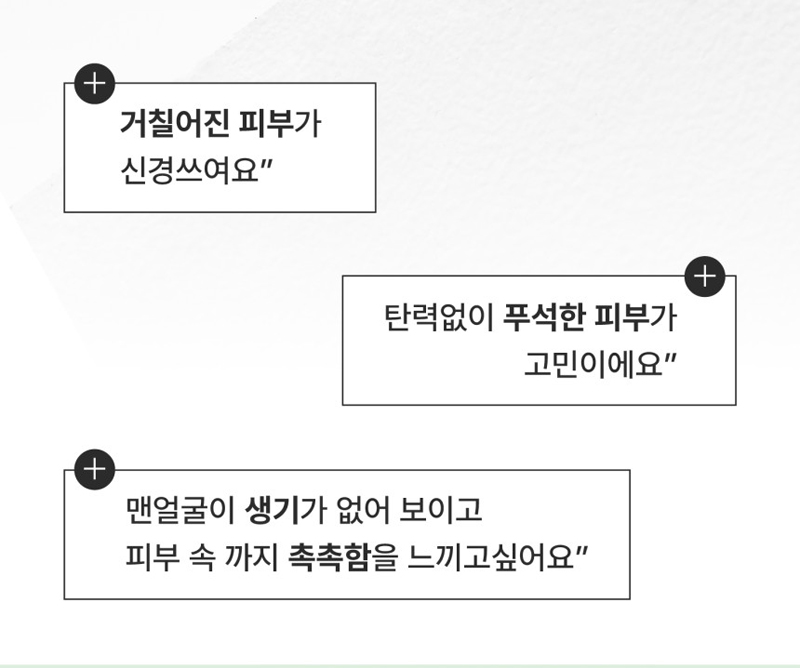 +
거칠어진 피부가
신경쓰여요"

+
탄력없이 푸석한 피부가
고민이에요"

+
맨얼굴이 생기가 없어 보이고
피부 속 까지 촉촉함을 느끼고싶어요"